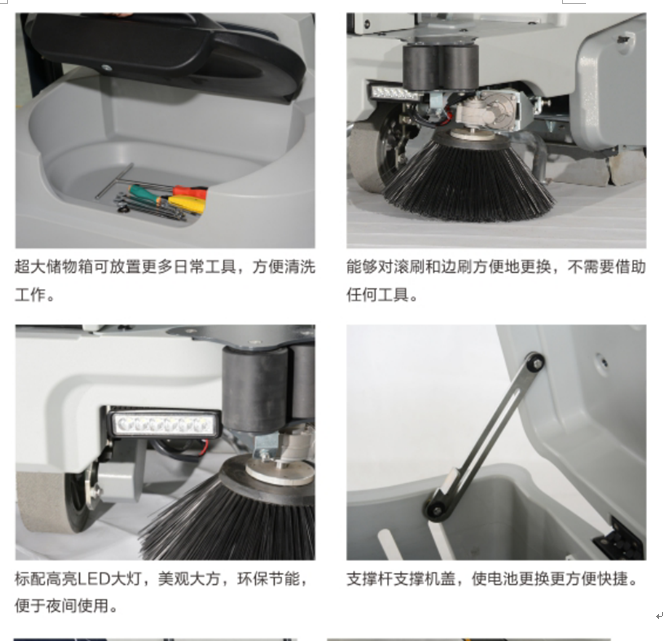 超大储物箱可放置更多日常工具，方便清洗工作。

能够对滚刷和边刷方便地更换，不需要借助任何工具。

标配高亮LED大灯，美观大方，环保节能，便于夜间使用。

支撑杆支撑机盖，使电池更换更方便快捷。